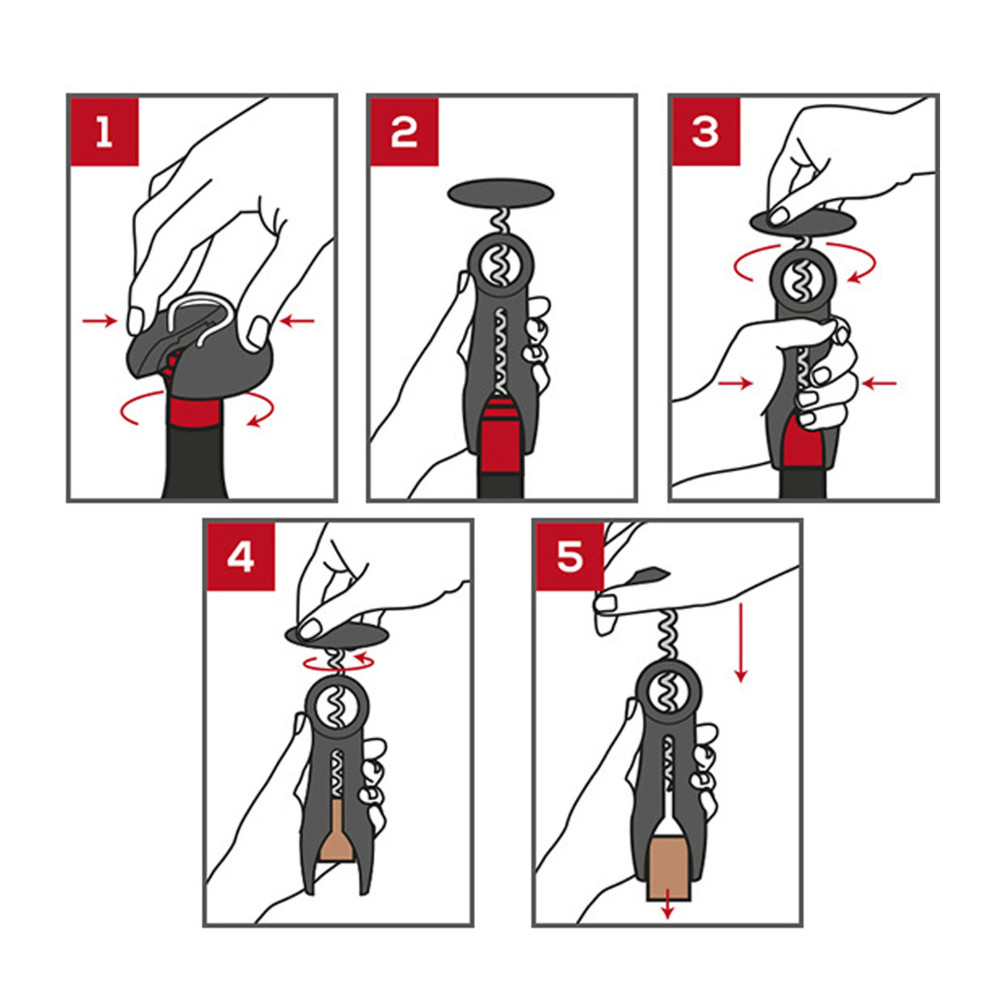 1

2

3

4

5