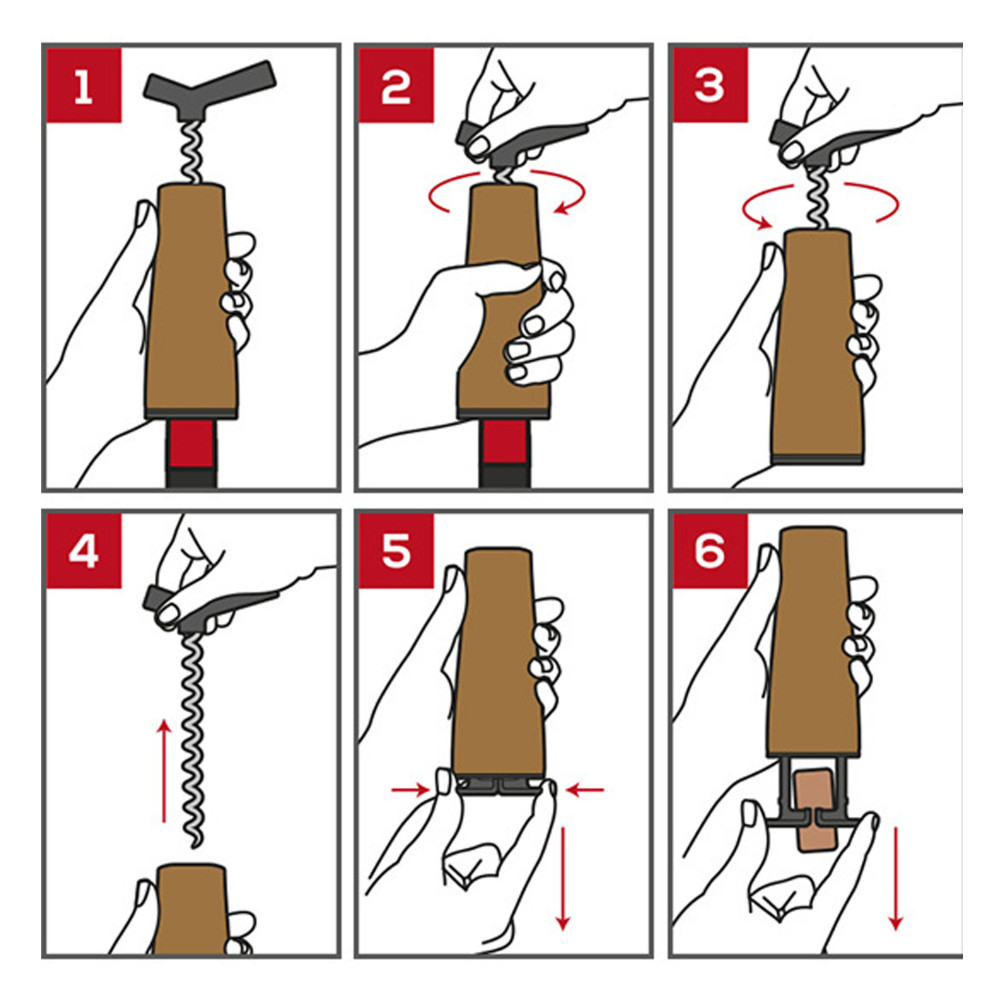 1

2

3

4

5

6