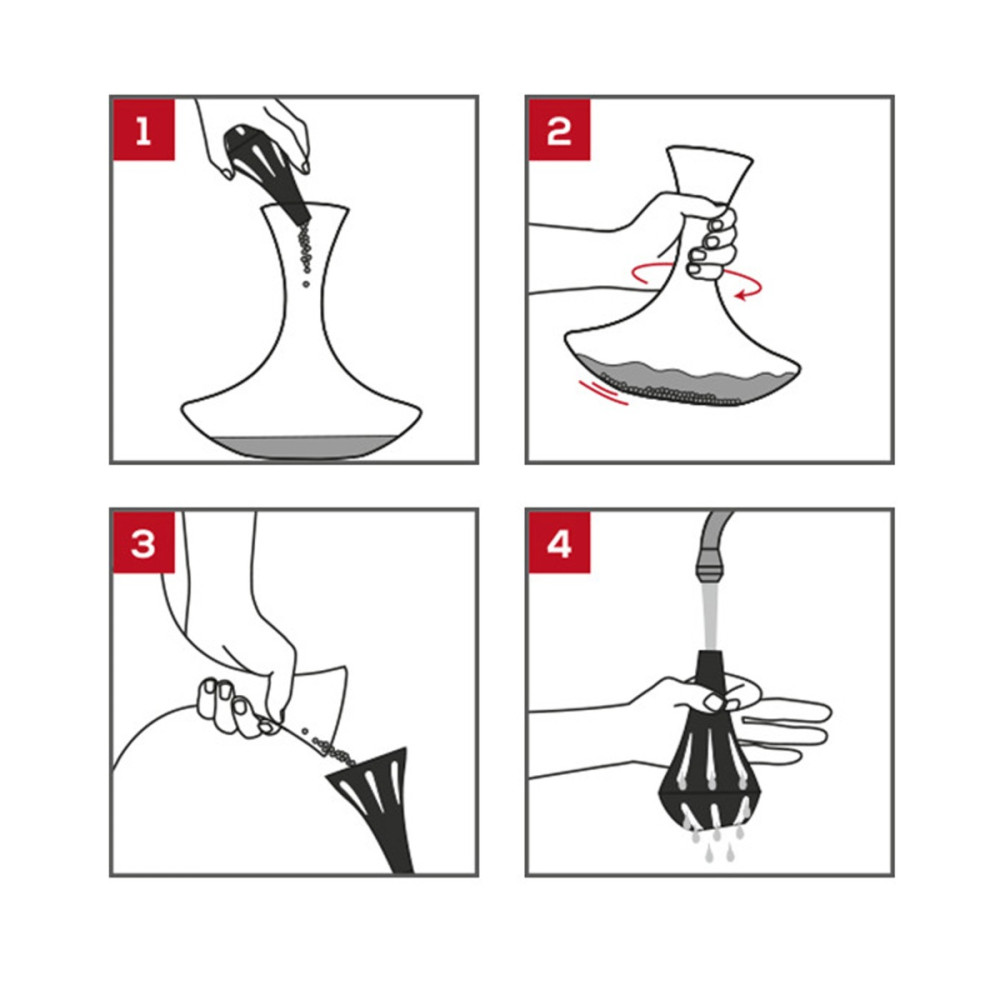 1

2

3

4