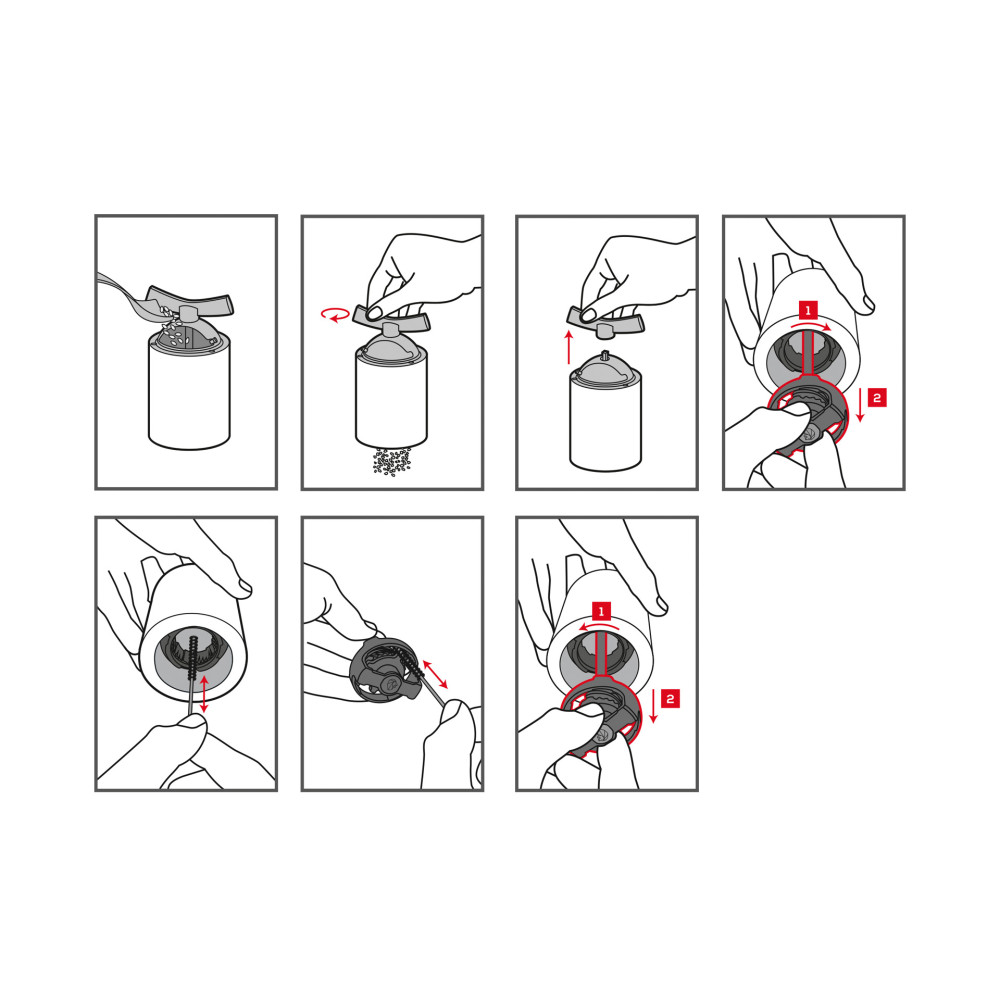 1
2
1
2