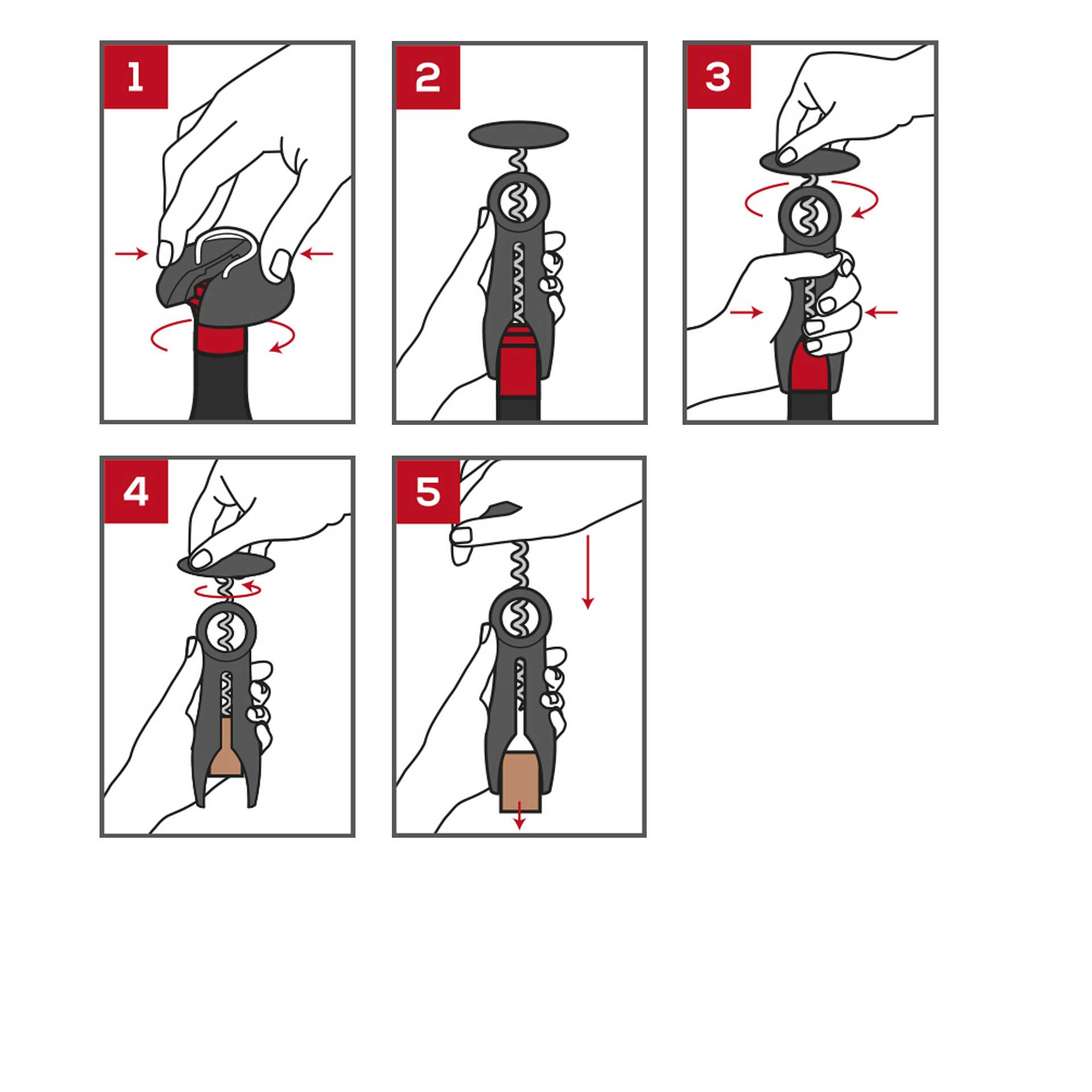 1

2

3

4

5