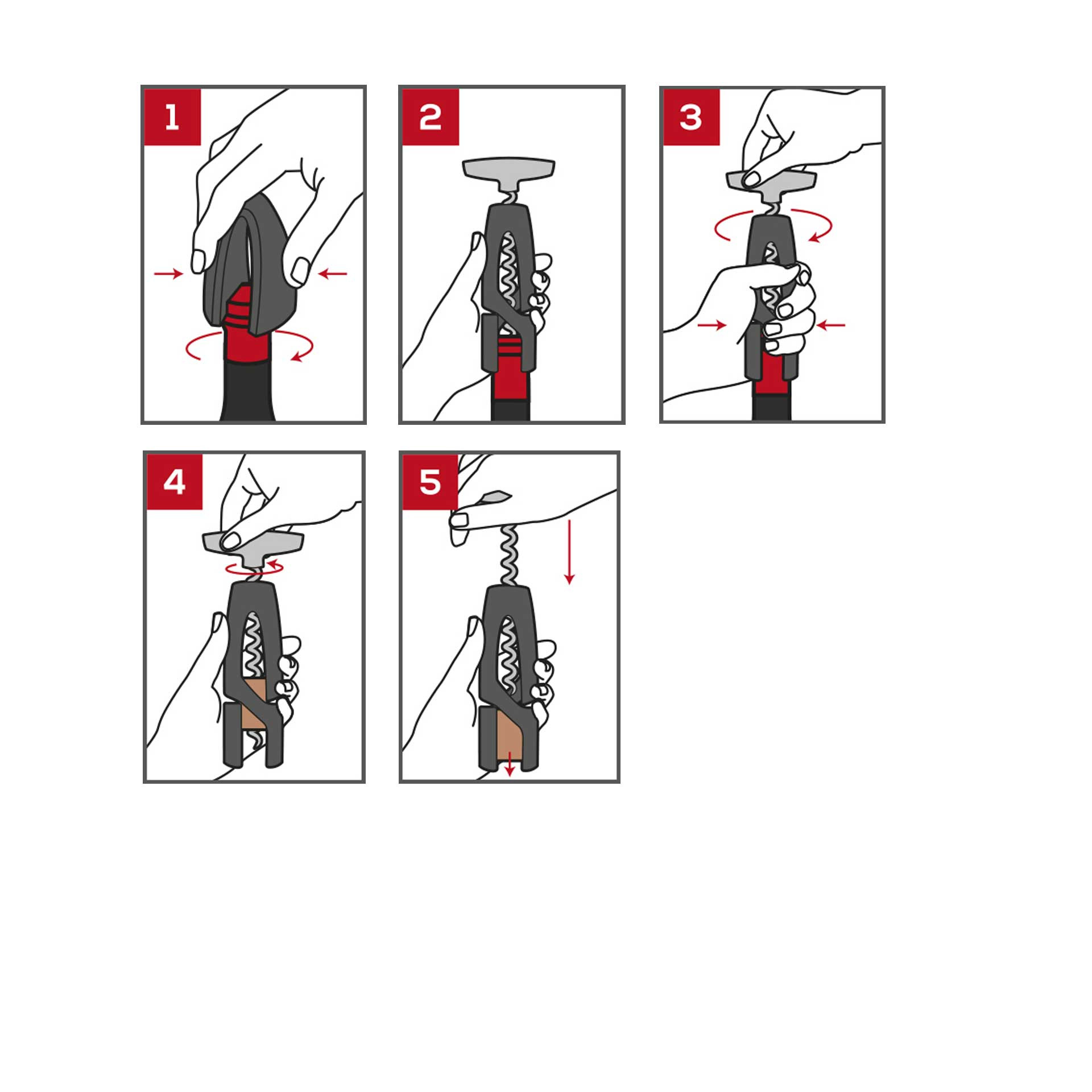 1

2

3

4

5