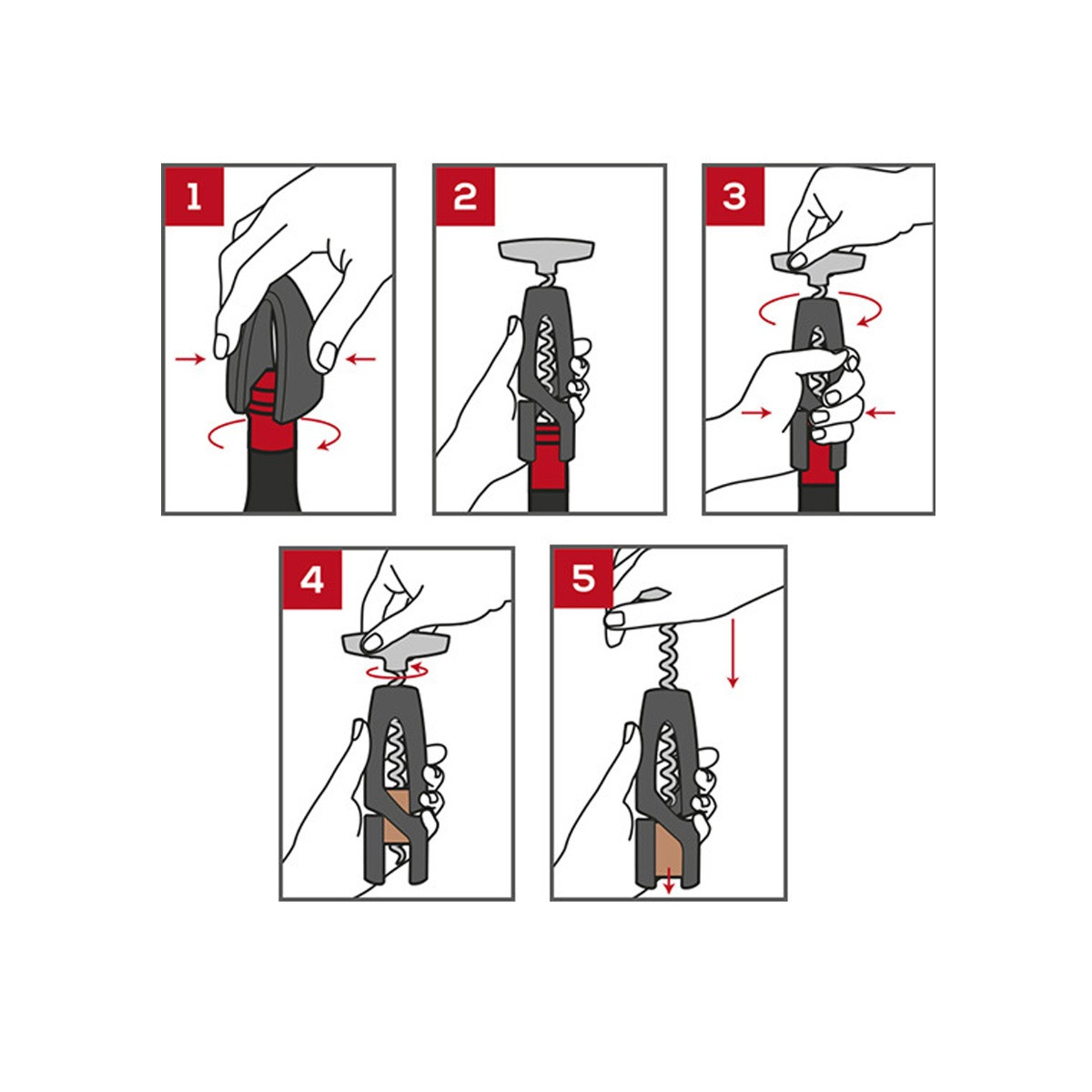 1

2

3

4

5