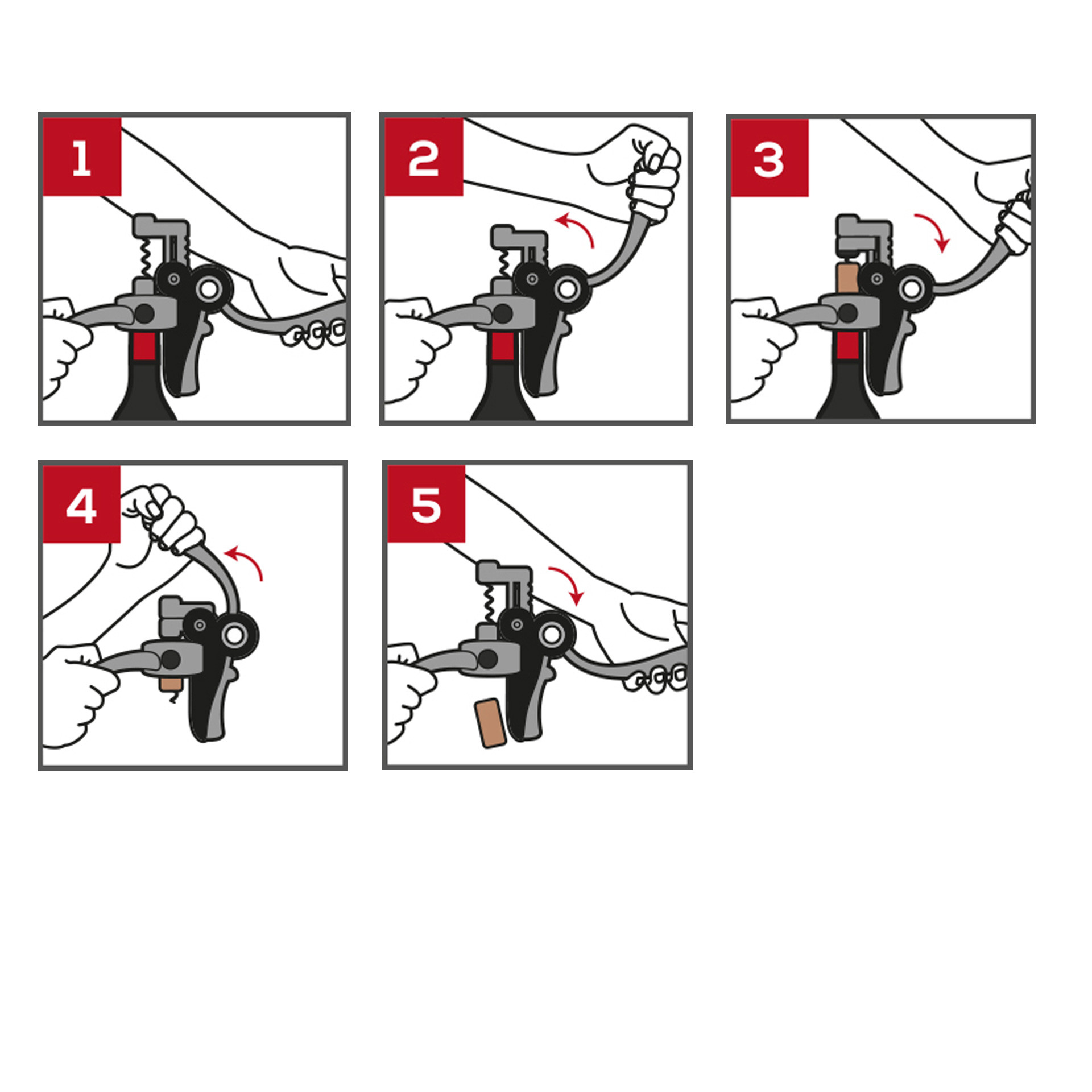 1

2

3

4

5