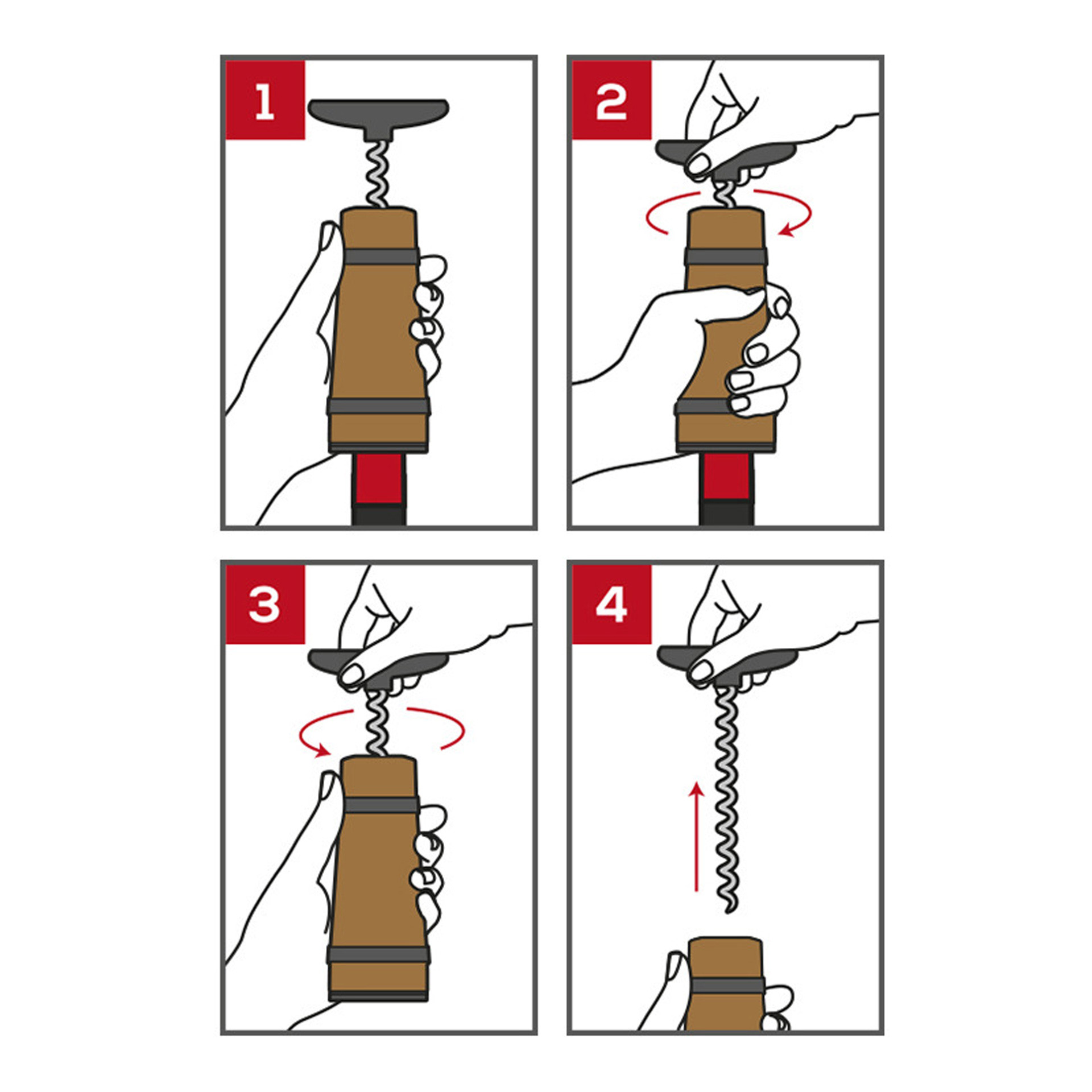 1

2

3

4