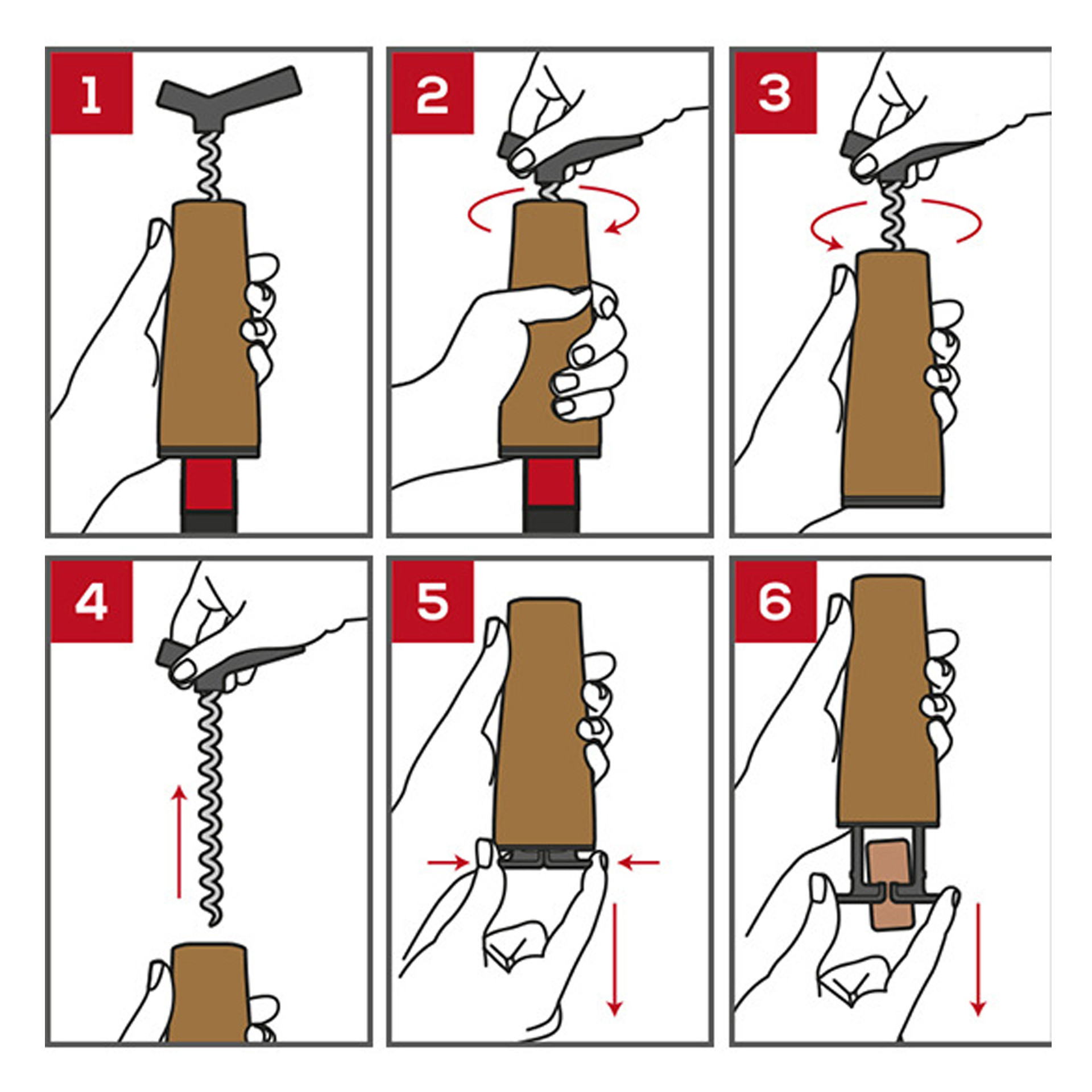 1

2

3

4

5

6