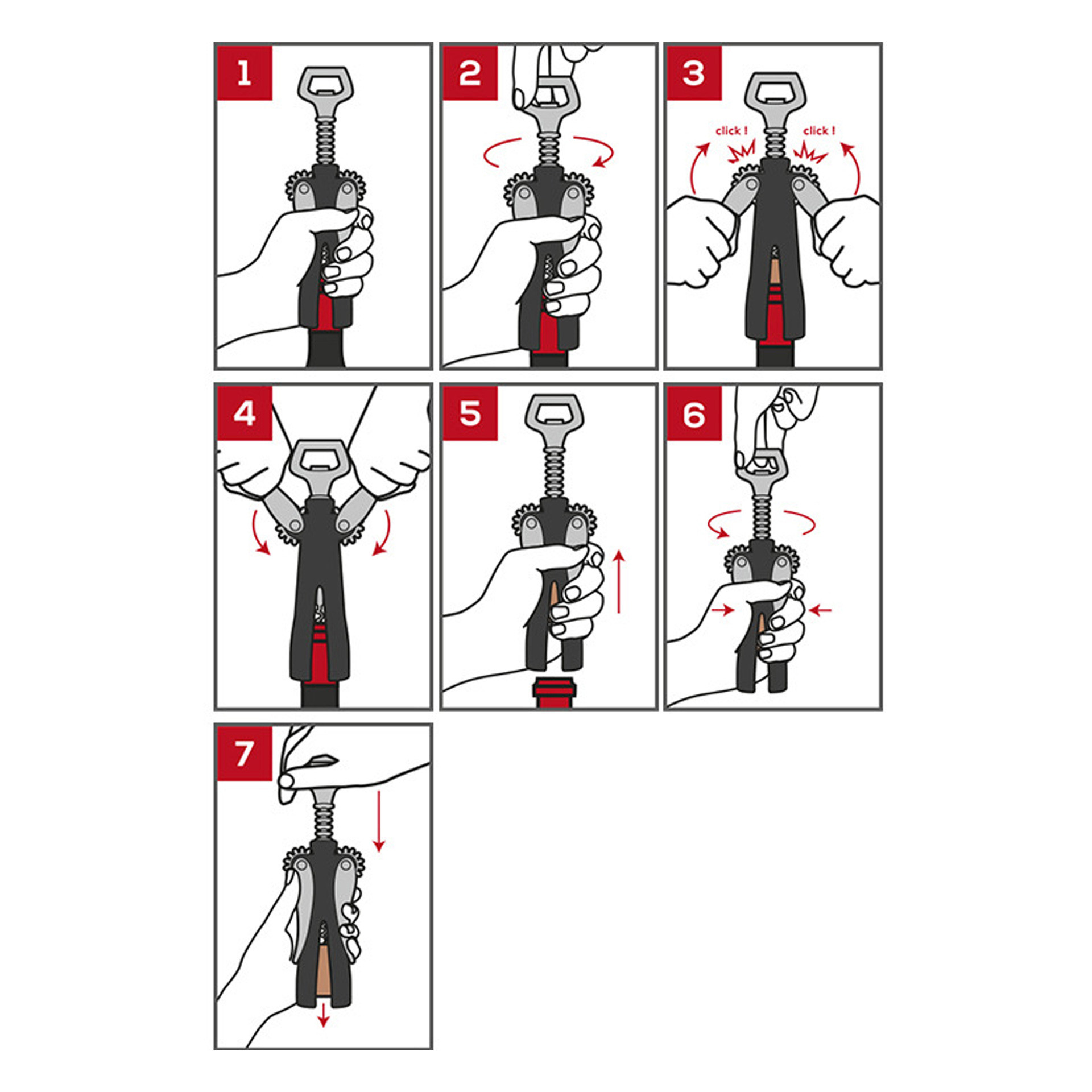 1

2

3

click !

click !

4

5

6

7