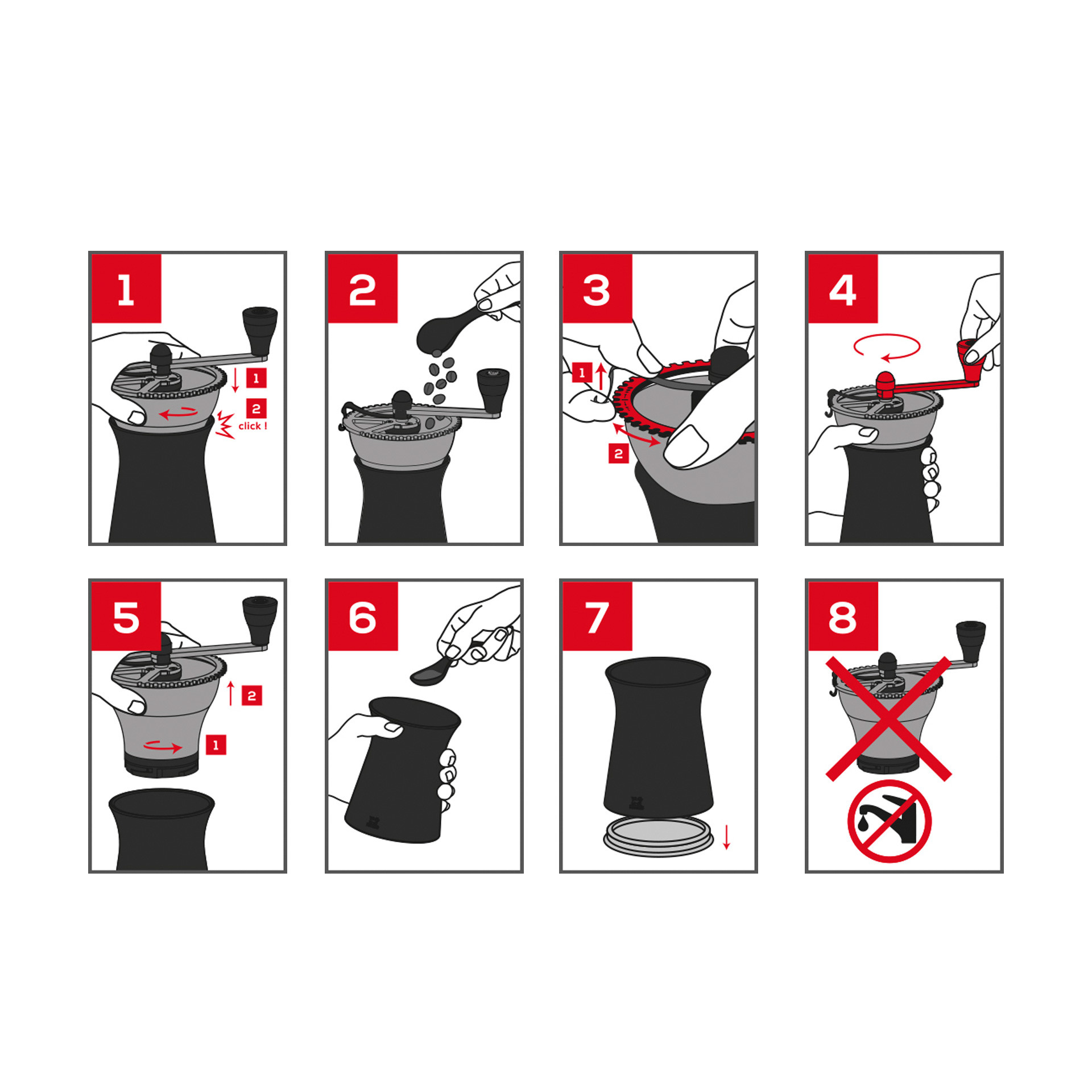 1

1

2
click !

2

3

1

2

4

5

2

1

6

7

8