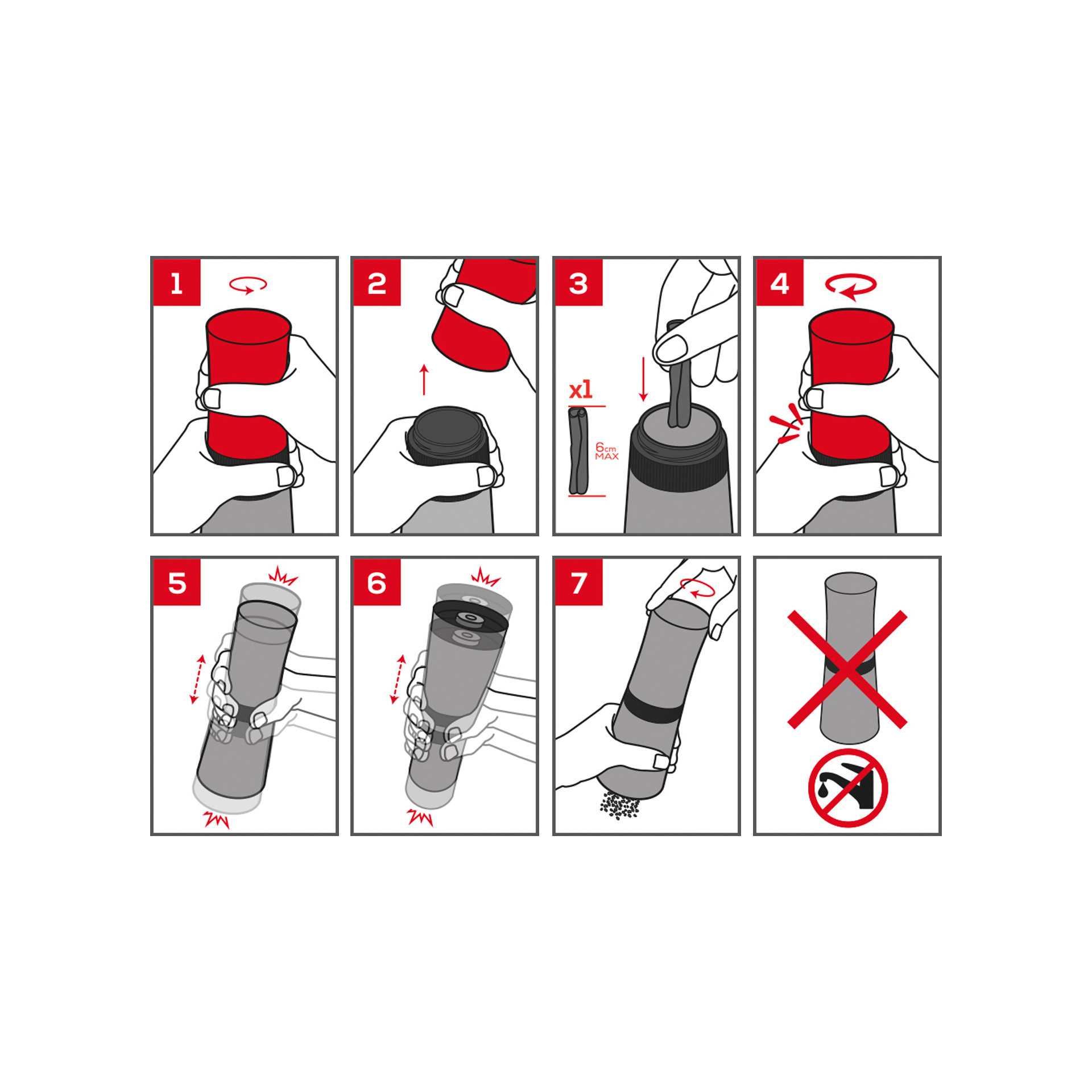 1

2

3

x1

6cm MAX

4

5

6

7