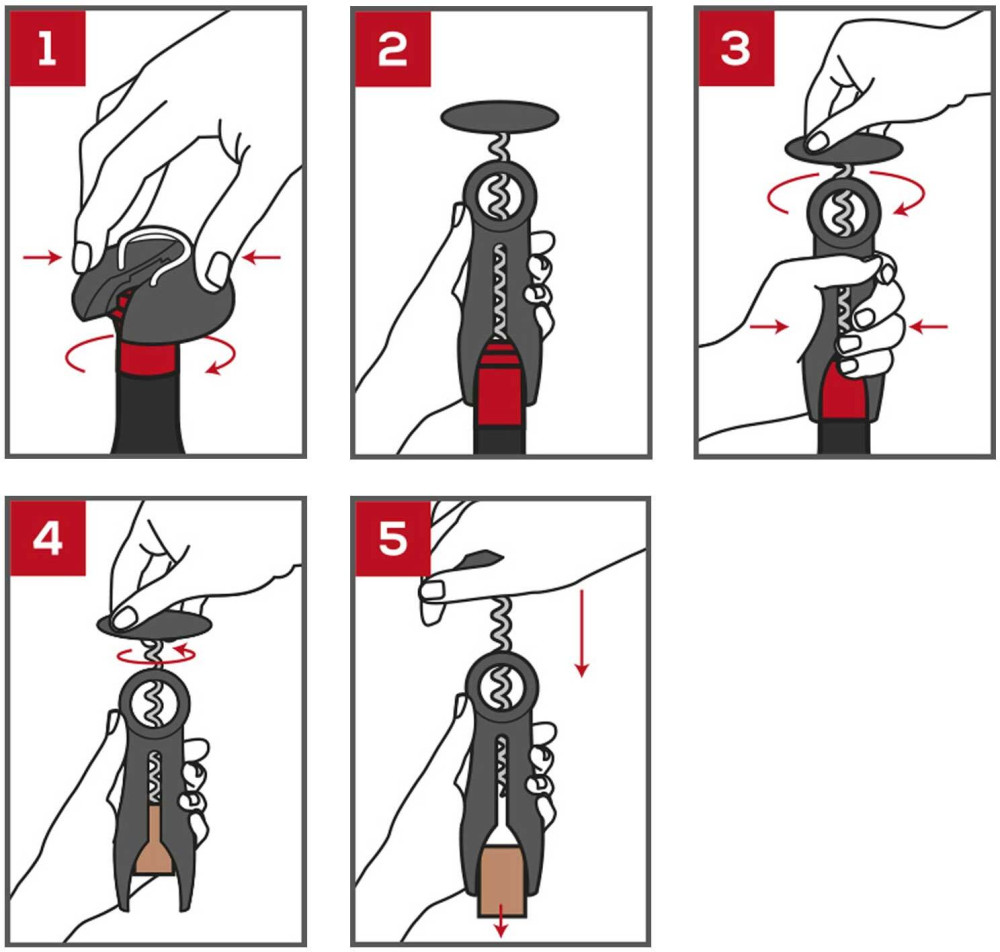 1

2

3

4

5