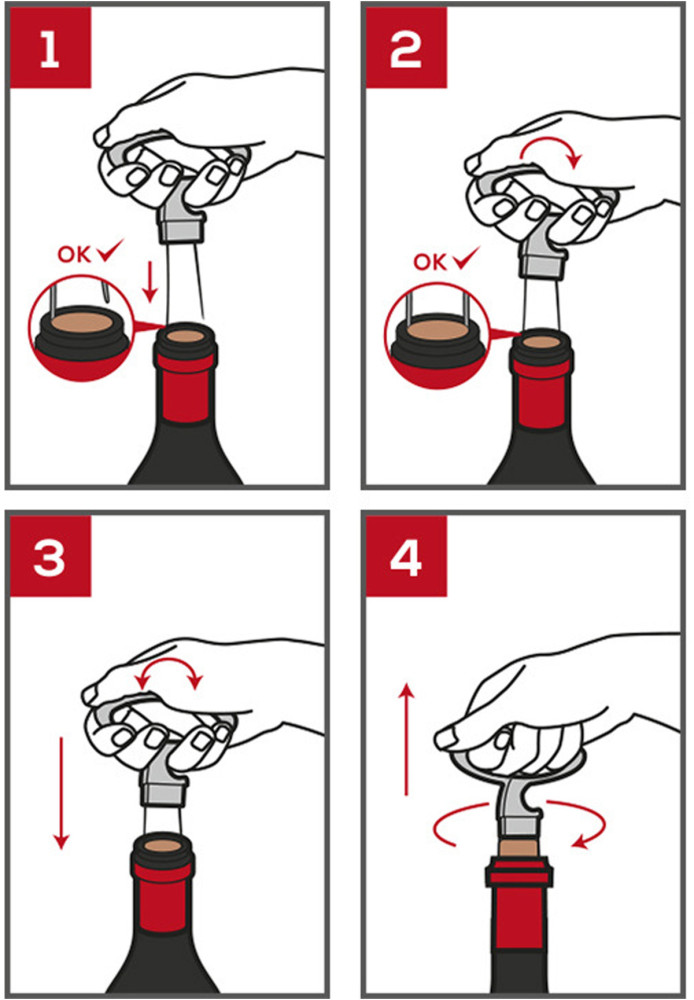 1

OK ✓

2

OK ✓

3

4