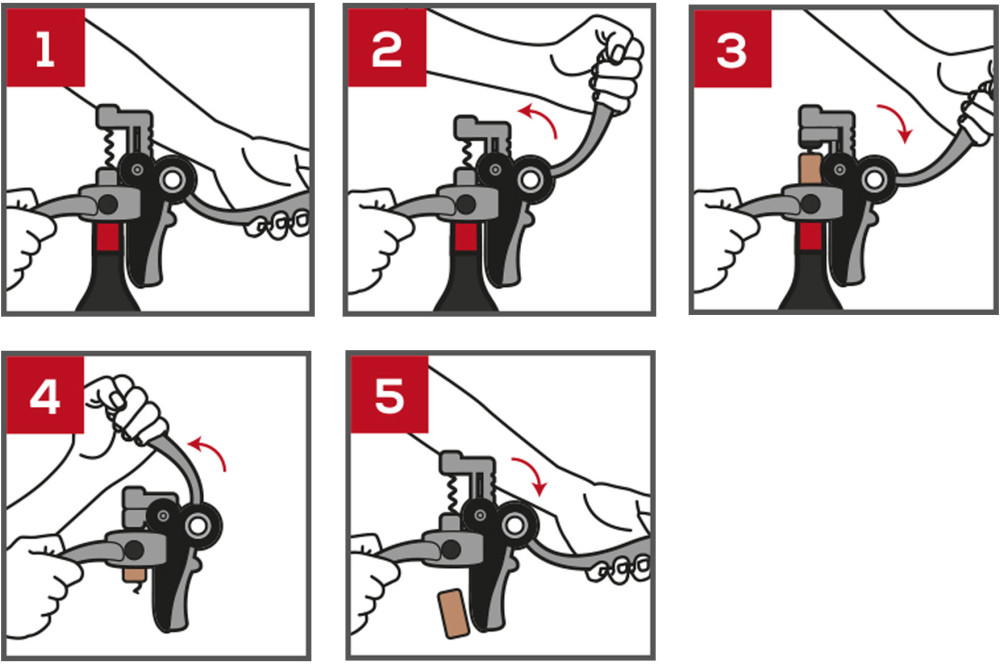 1

2

3

4

5