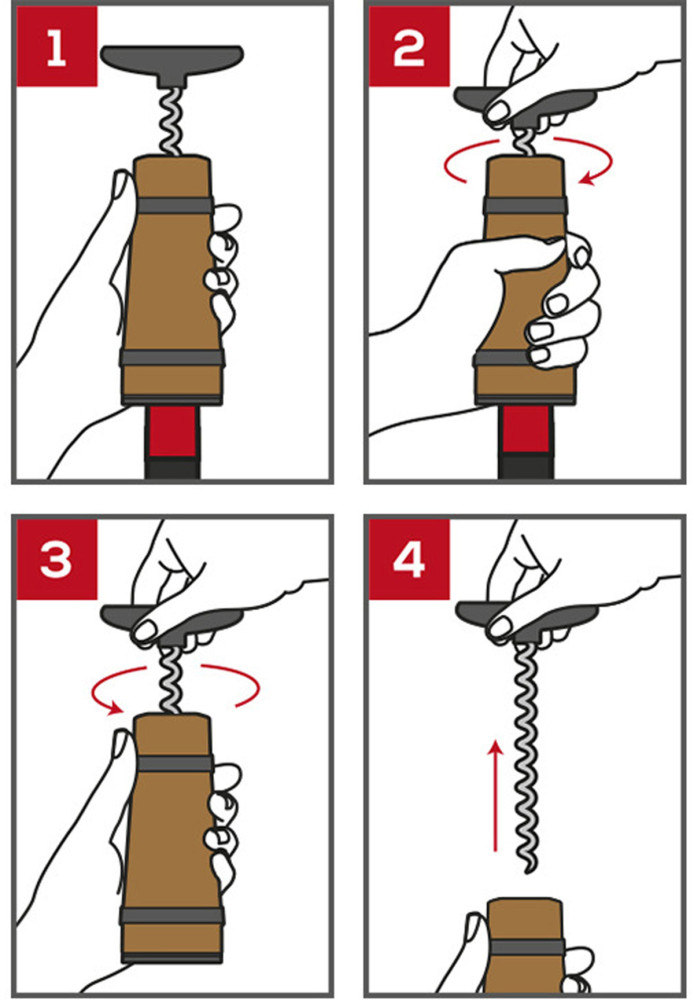 1
2
3
4