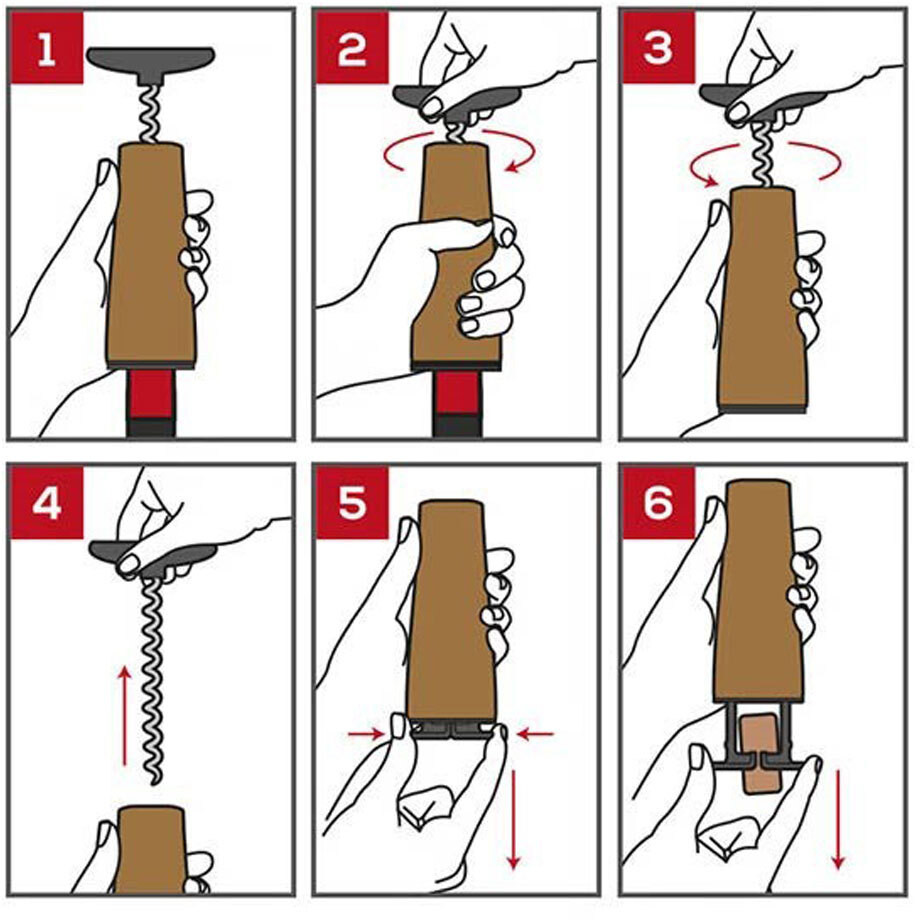 1

2

3

4

5

6