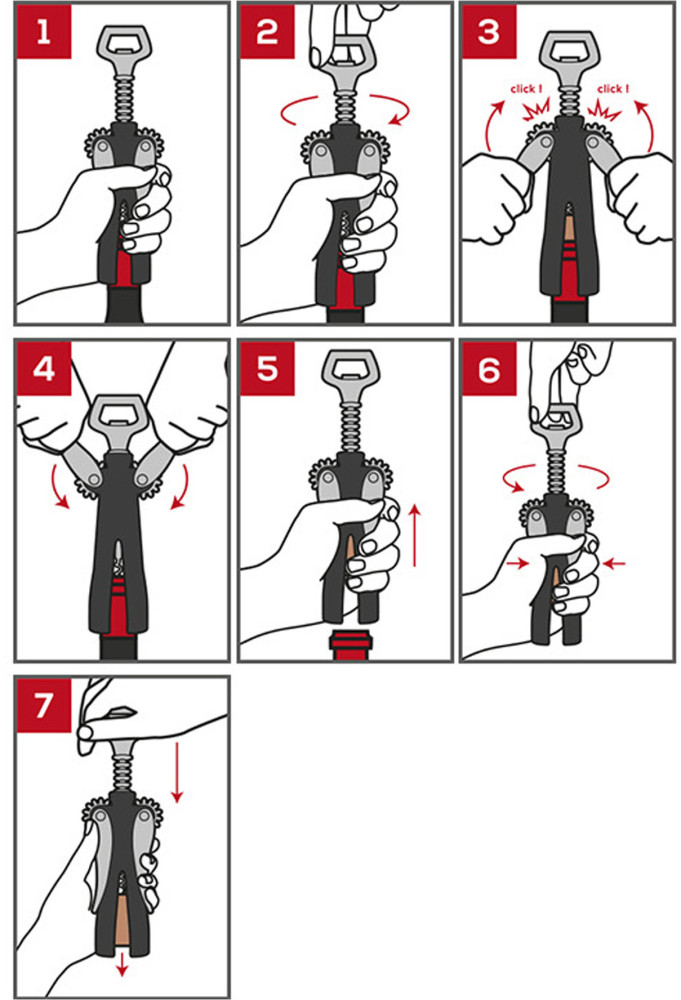 1

2

3
click ! click !

4

5

6

7