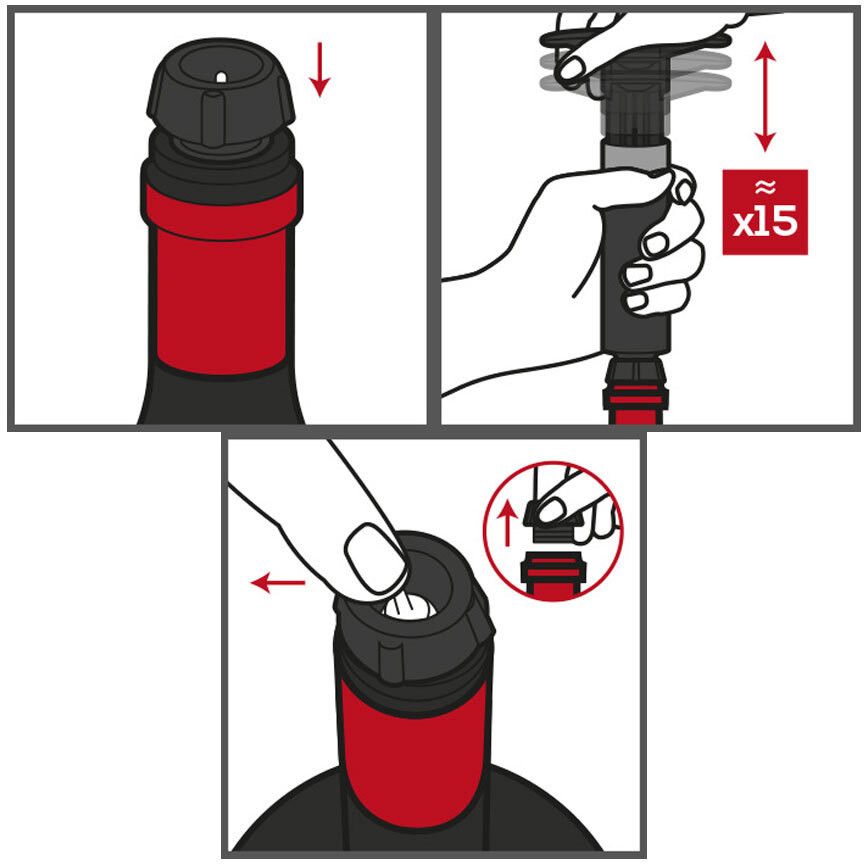 ≈
x15