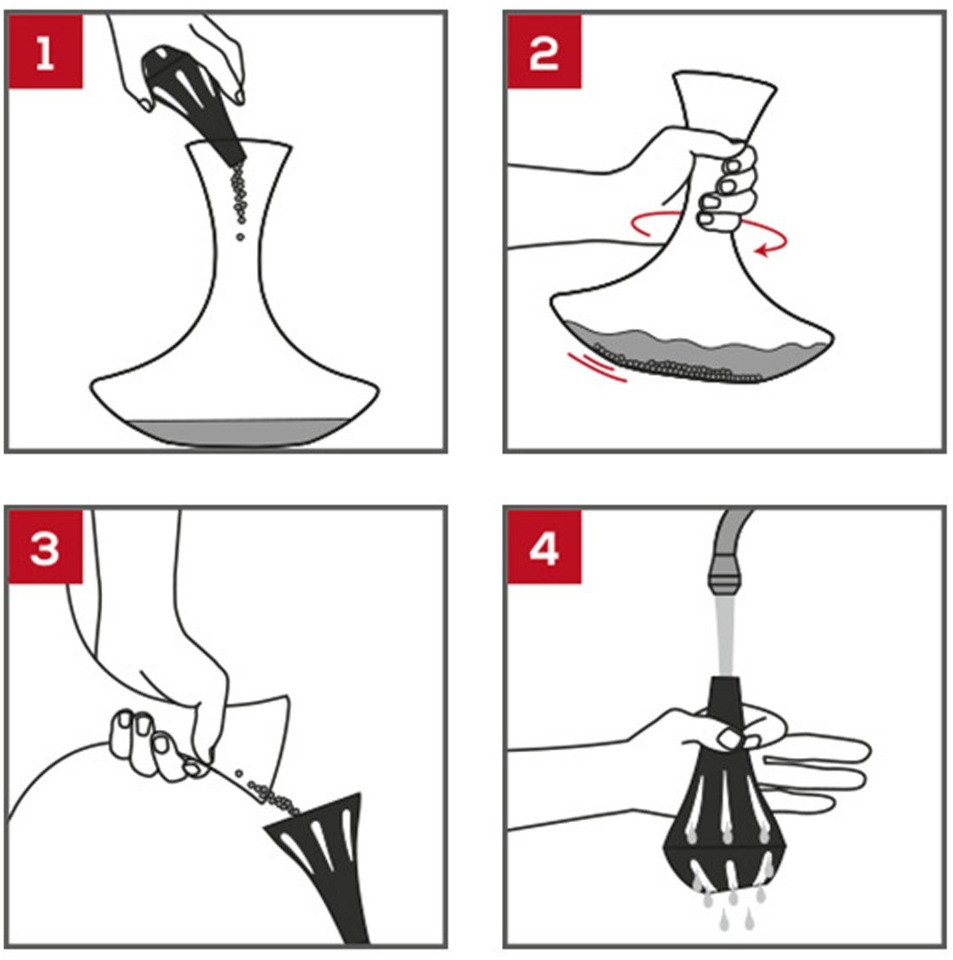 1

2

3

4