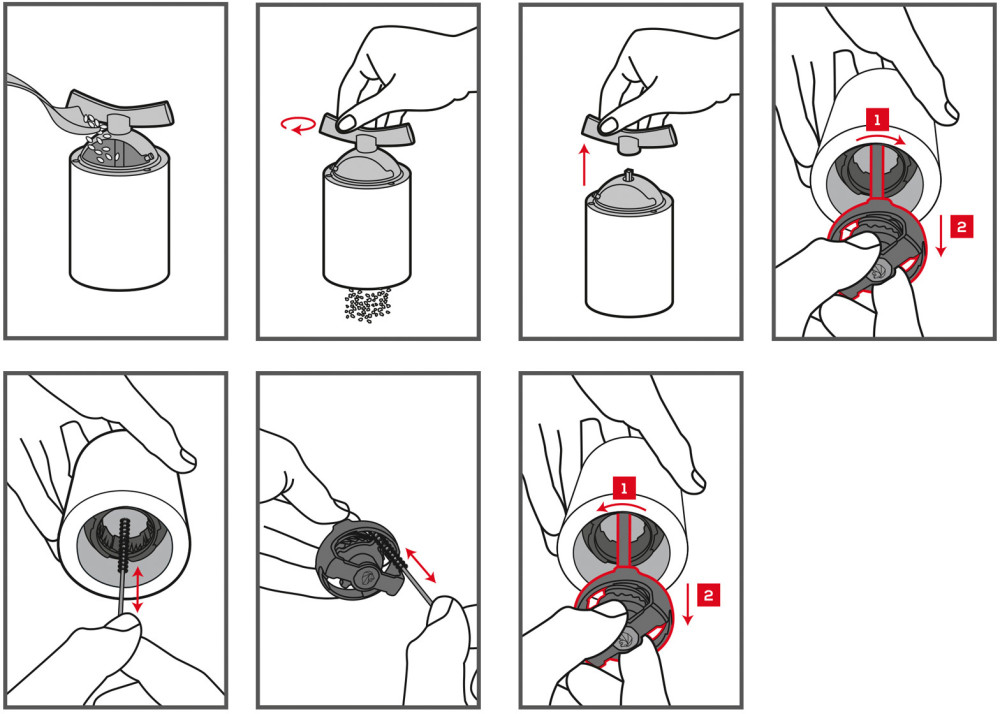 1
2
1
2