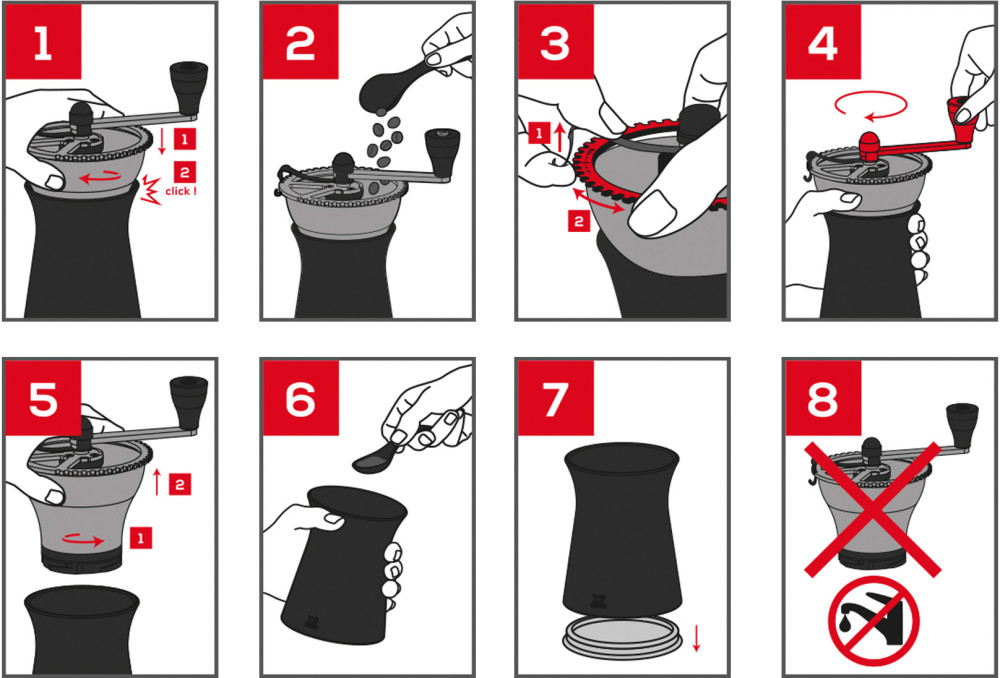 1
1
2
click !

2

3
1
2

4

5
2
1

6

7

8