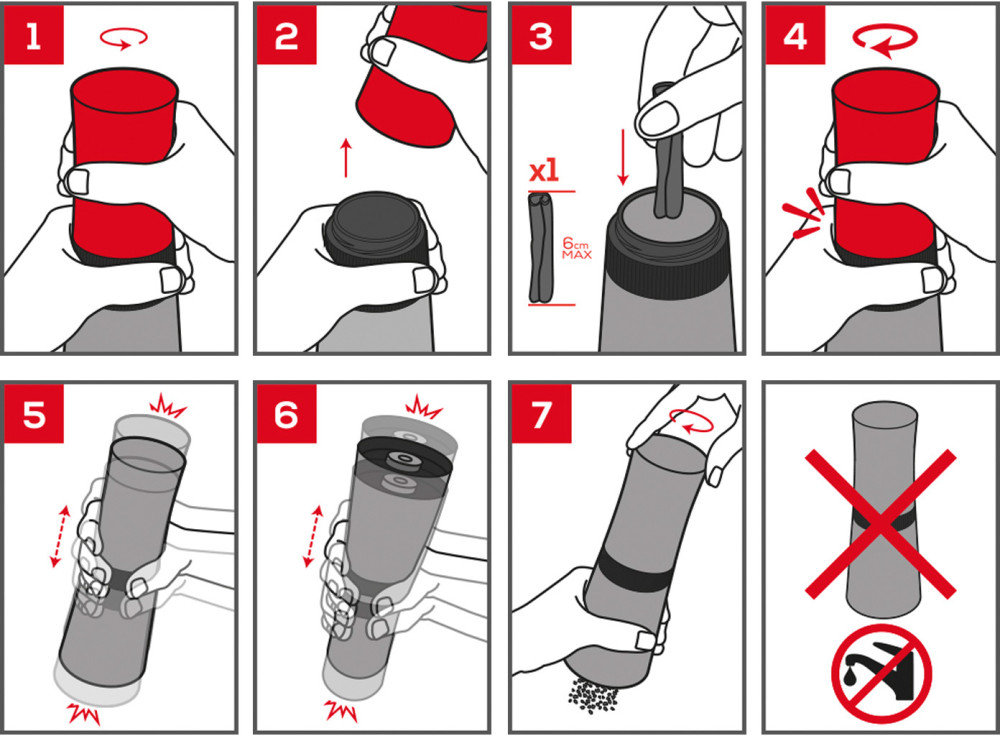 1

2

3

x1

6cm MAX

4

5

6

7