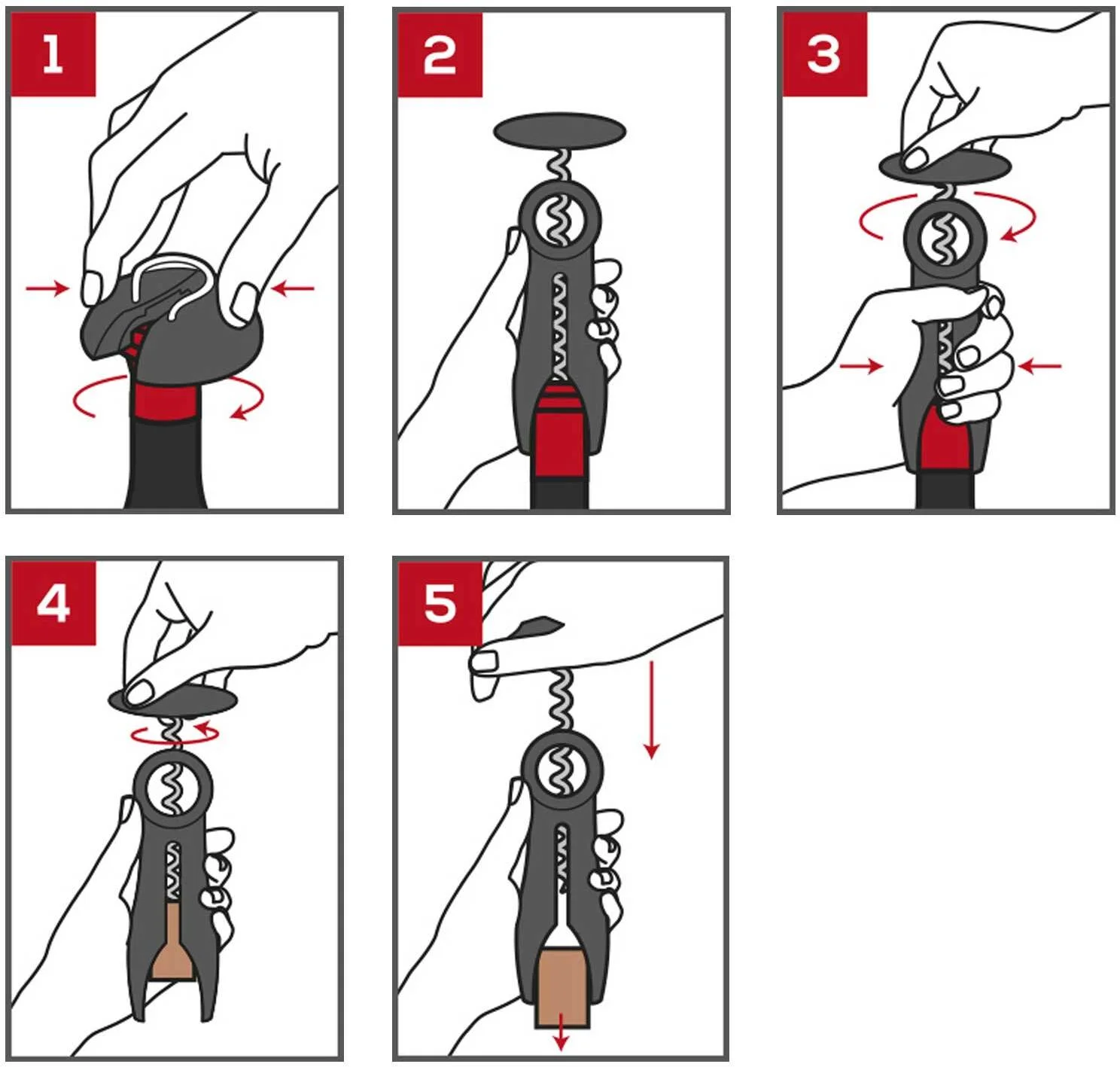 1

2

3

4

5