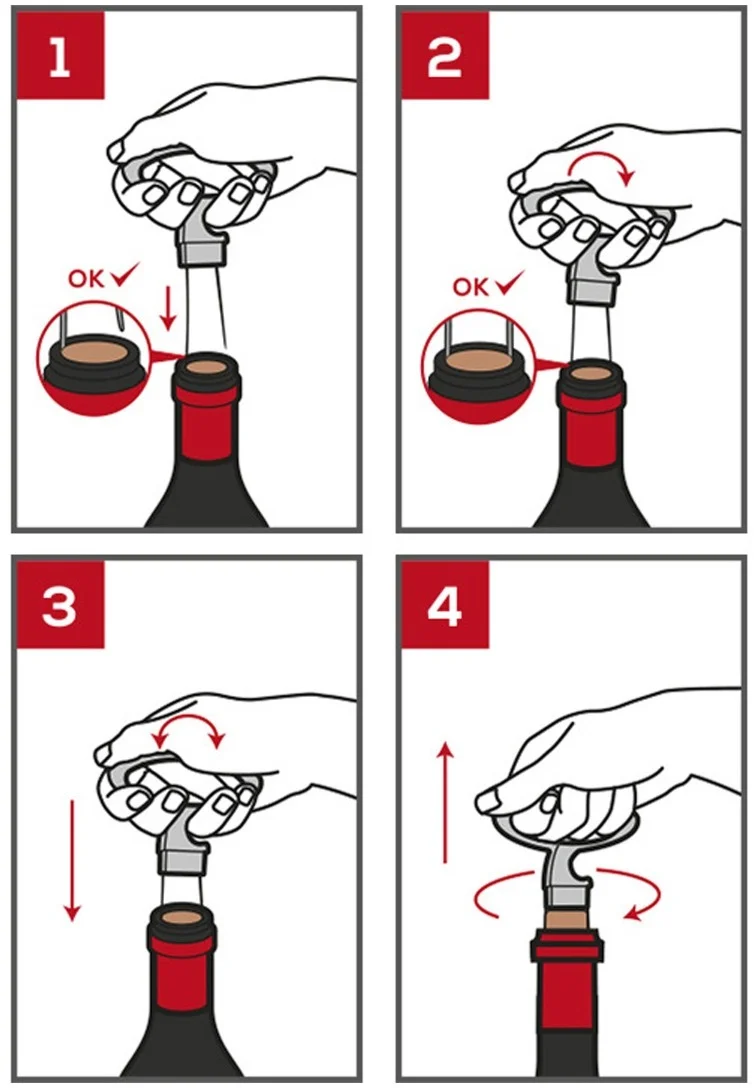 1

OK ✓

2

OK ✓

3

4