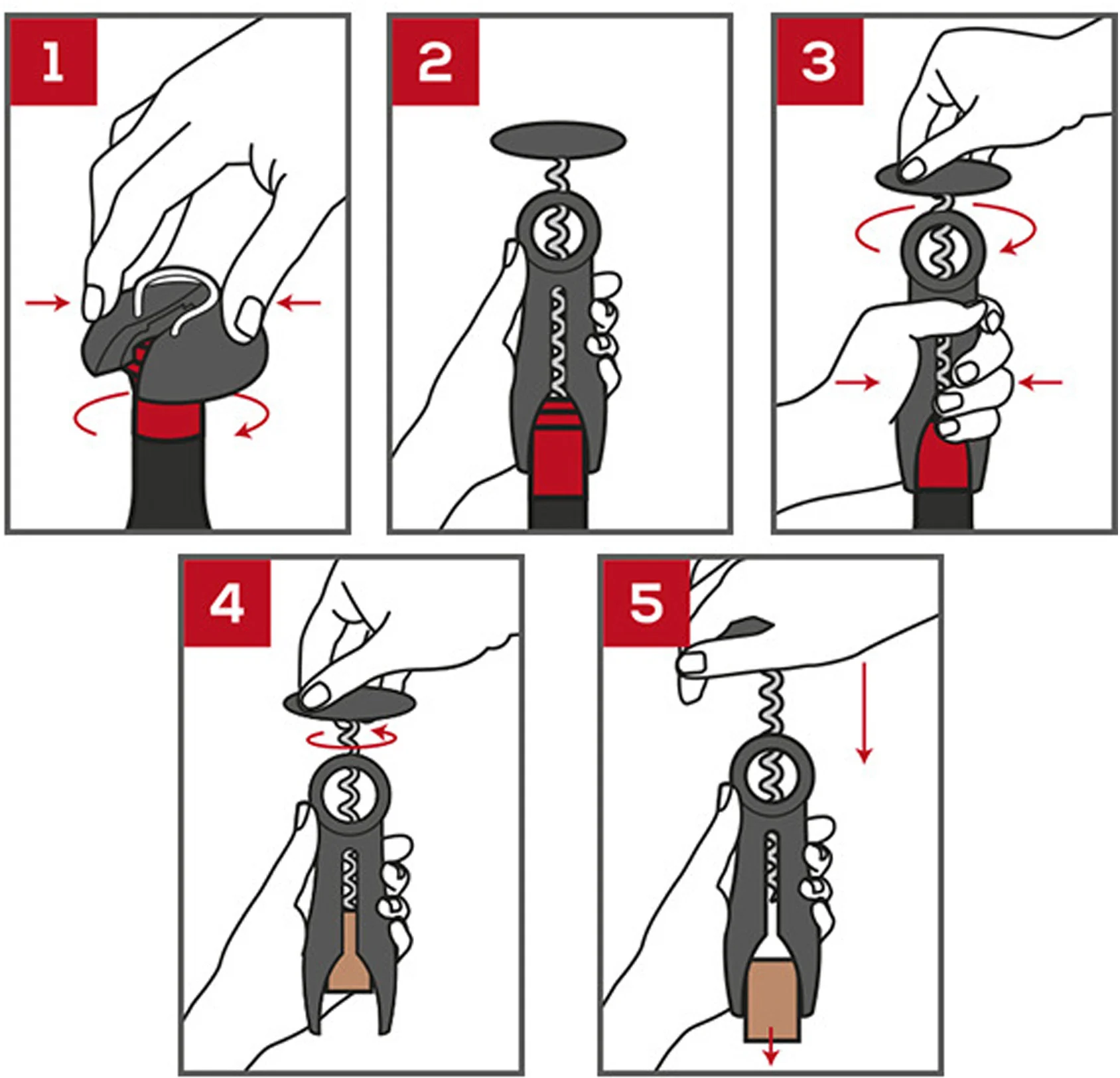 1

2

3

4

5