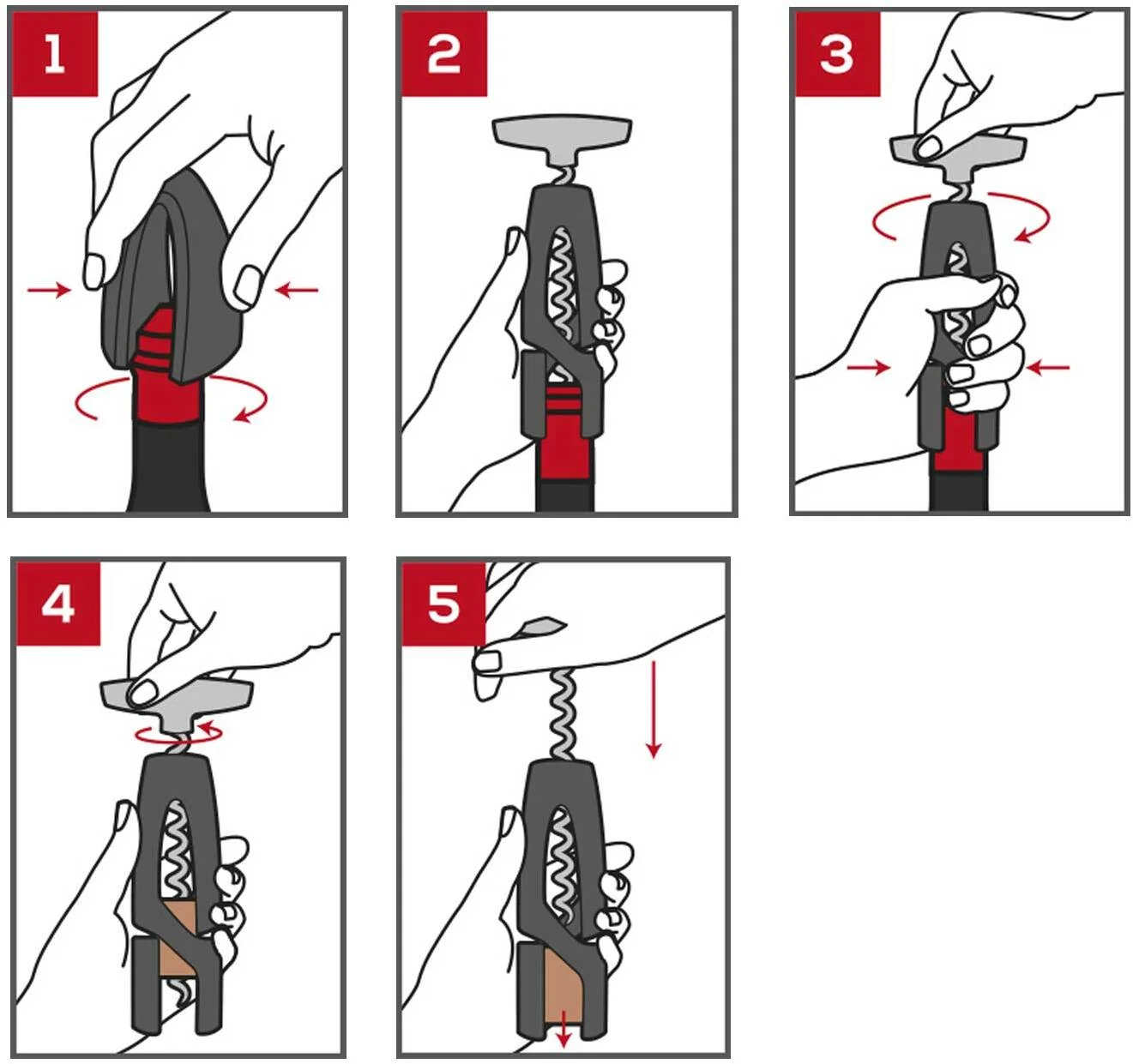 1

2

3

4

5