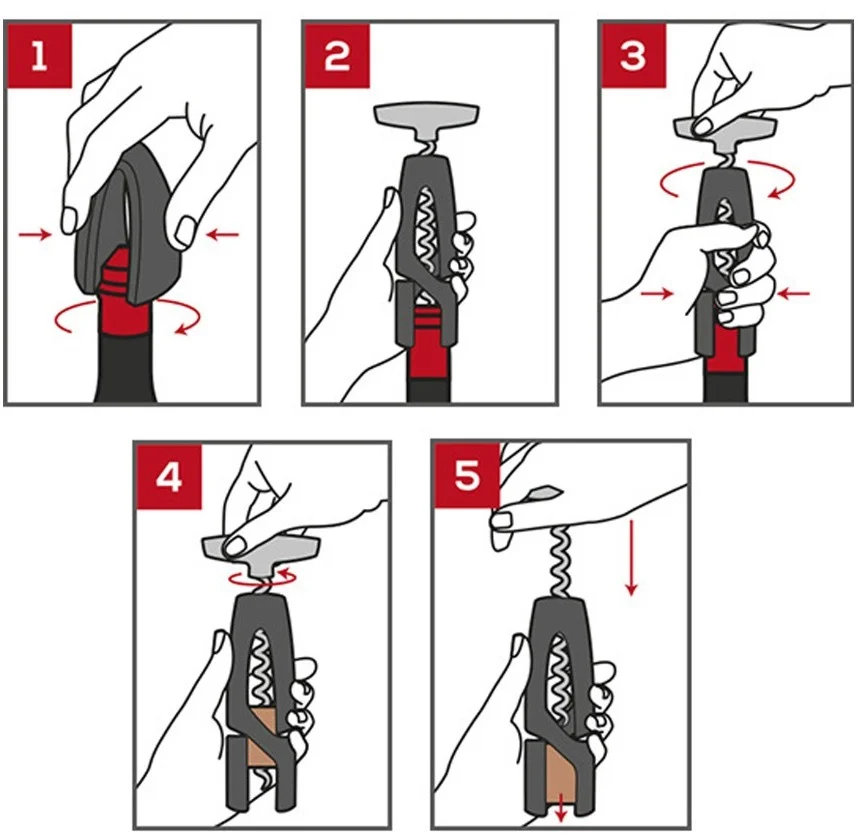 1

2

3

4

5