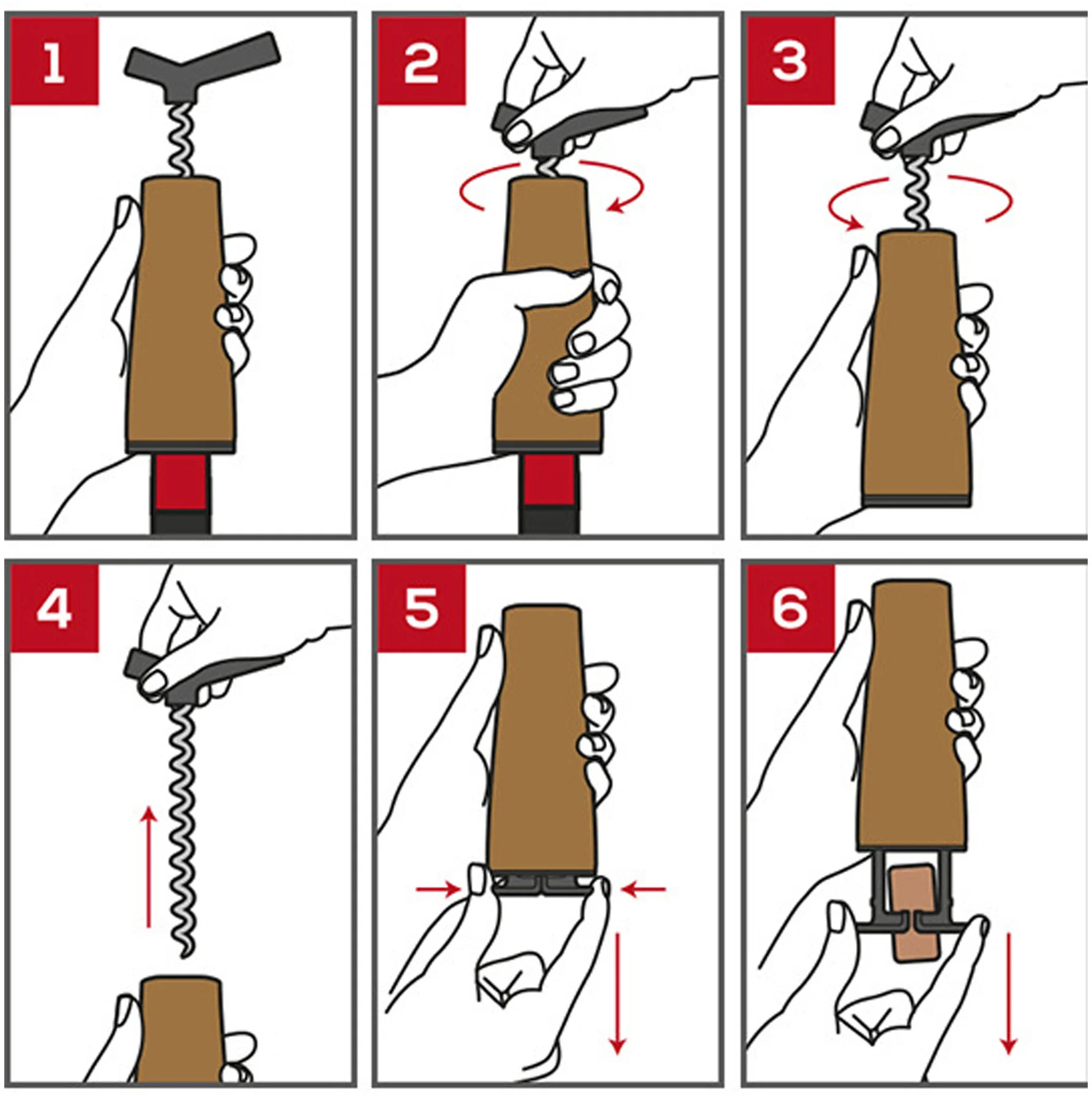 1

2

3

4

5

6