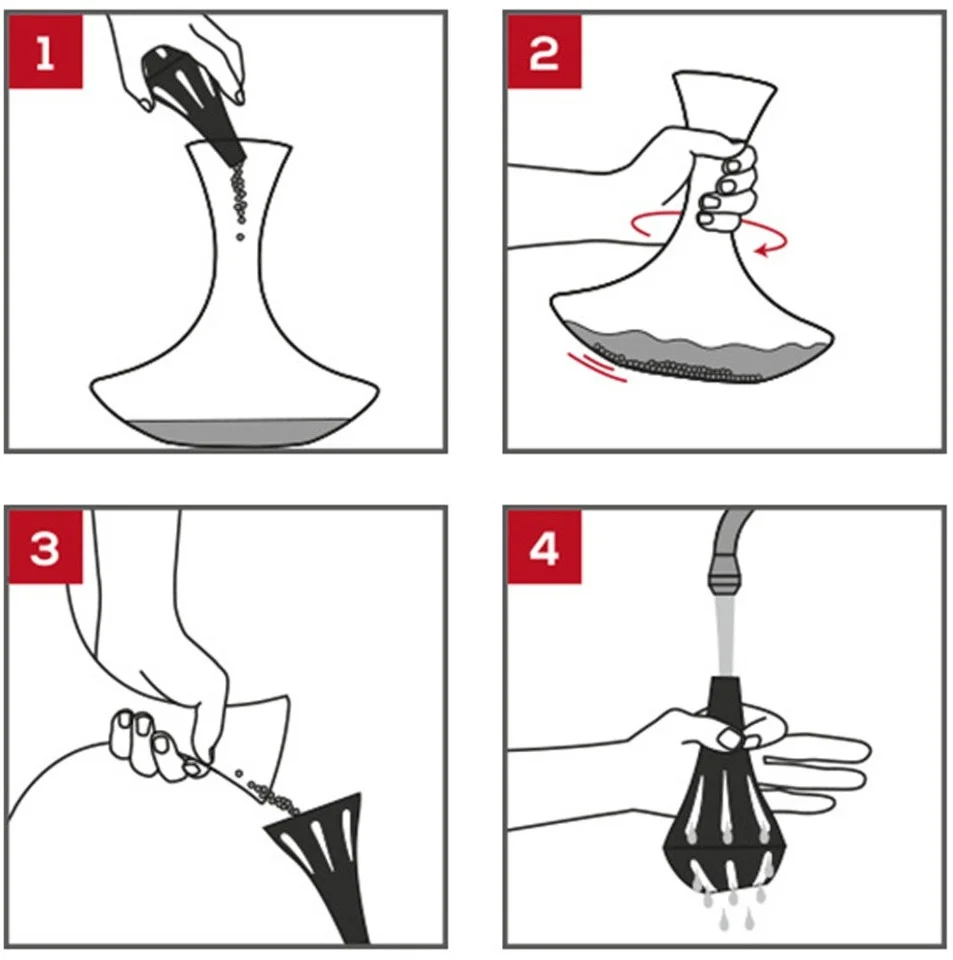 1

2

3

4