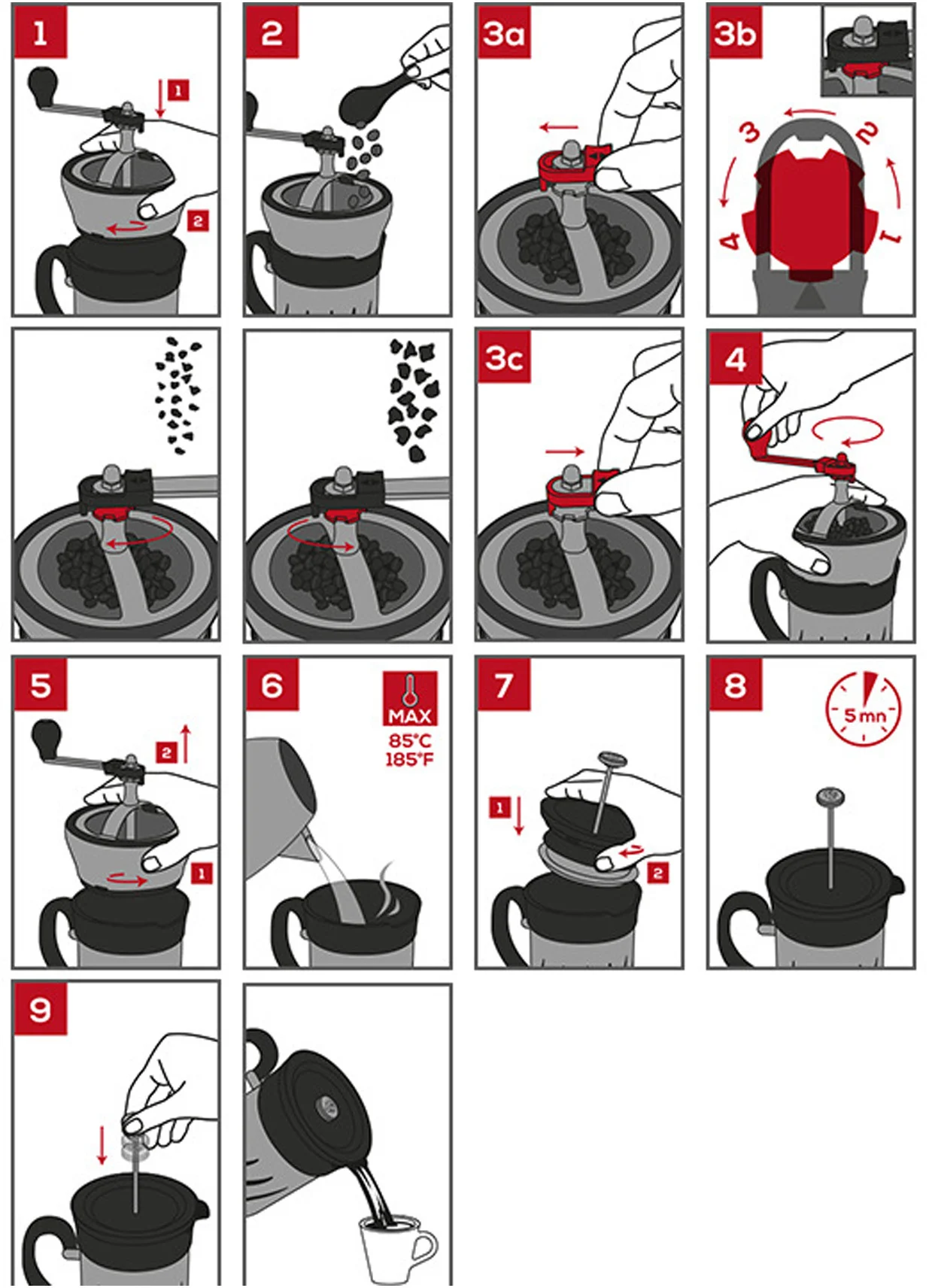 1
1
2

2

3a

3b
3
2
4
1

3c

4

5
2
1

6
MAX
85°C
185°F

7
1
2

8
5 mn

9